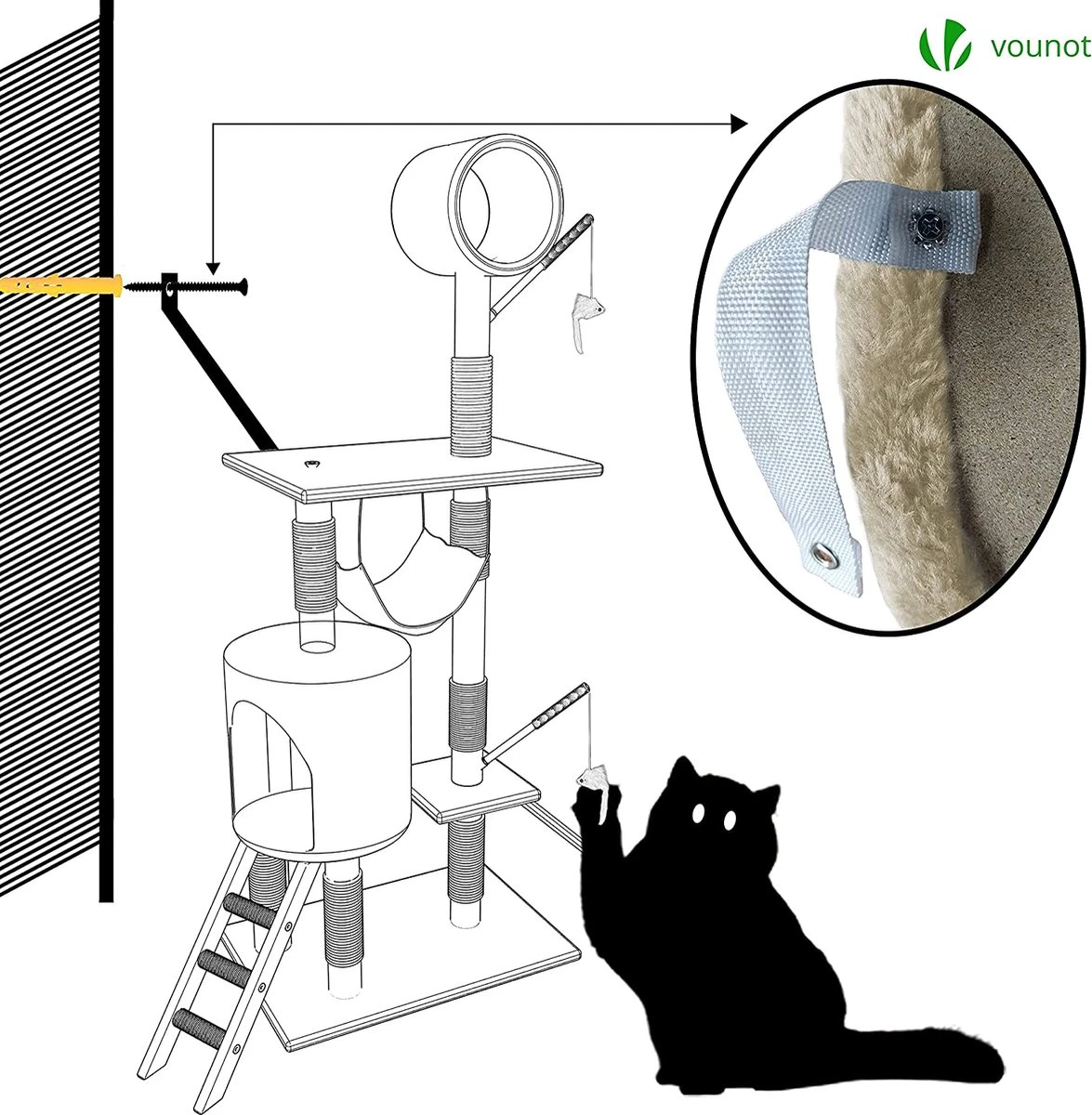 vounot