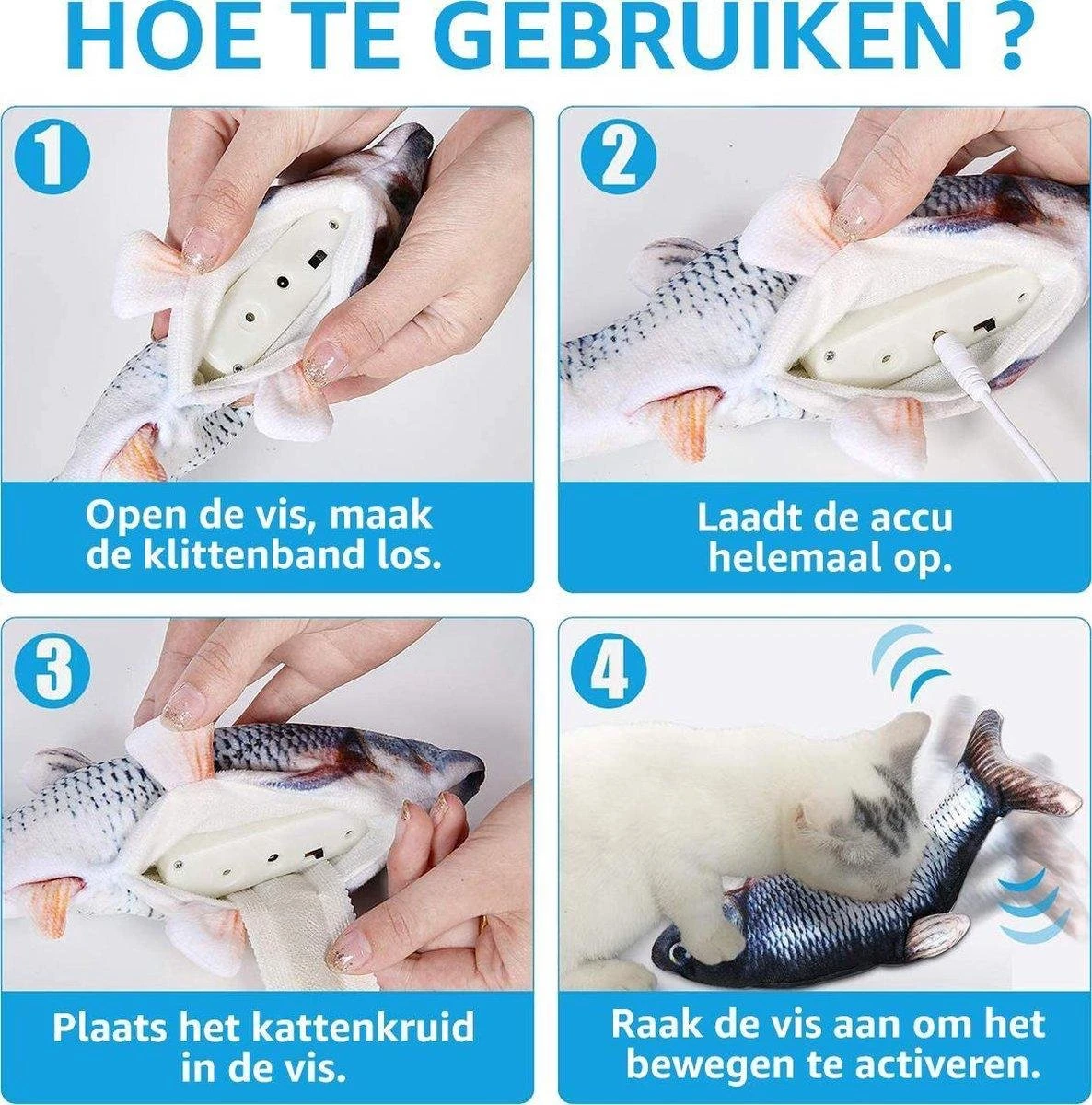 HOE TE GEBRUIKEN ?

1

Open de vis, maak de klittenband los.

2

Laadt de accu helemaal op.

3

Plaats het kattenkruid in de vis.

4

Raak de vis aan om het bewegen te activeren.