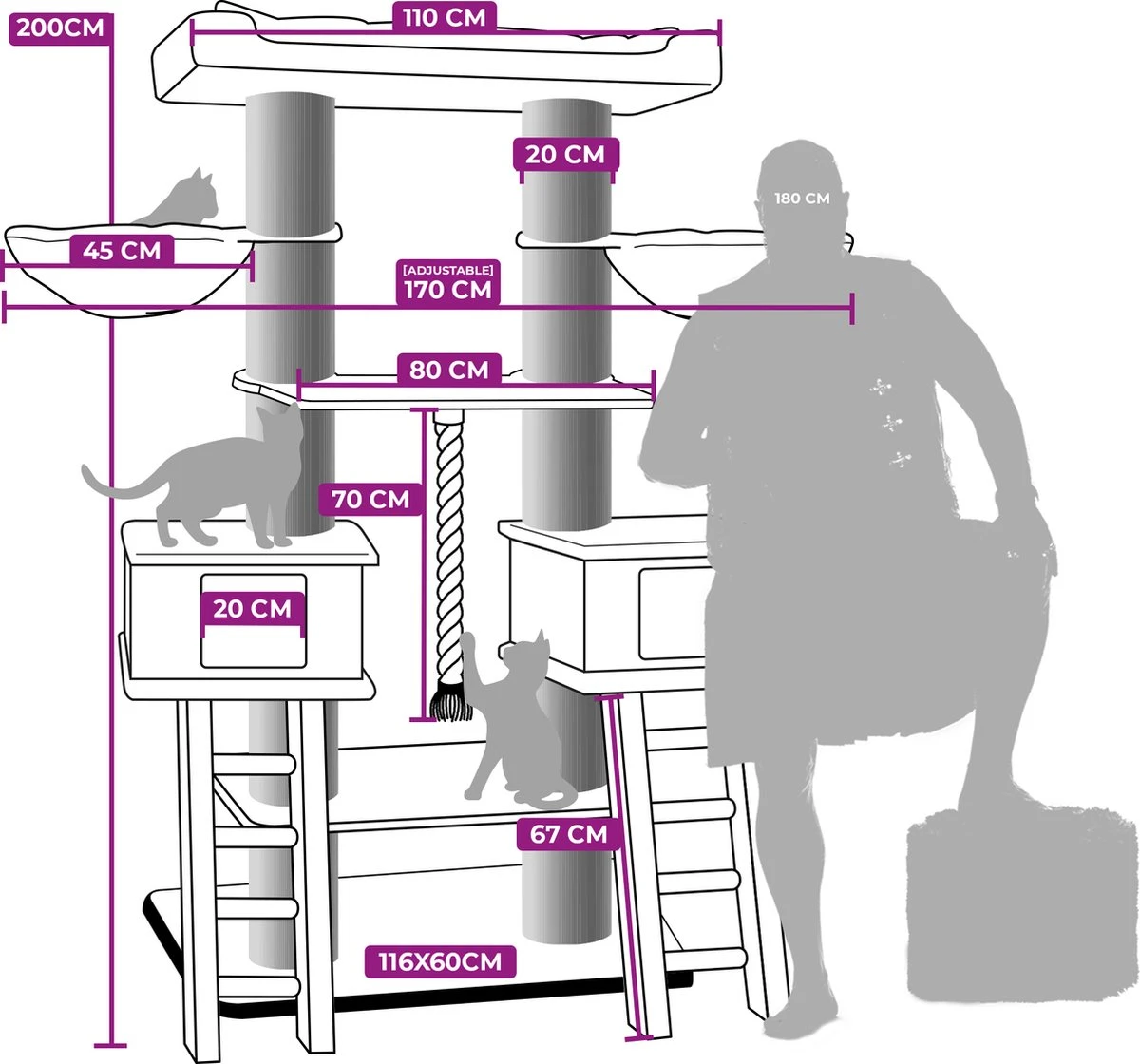 200CM

110 CM

20 CM

180 CM

45 CM

[ADJUSTABLE]
170 CM

80 CM

70 CM

20 CM

67 CM

116X60CM