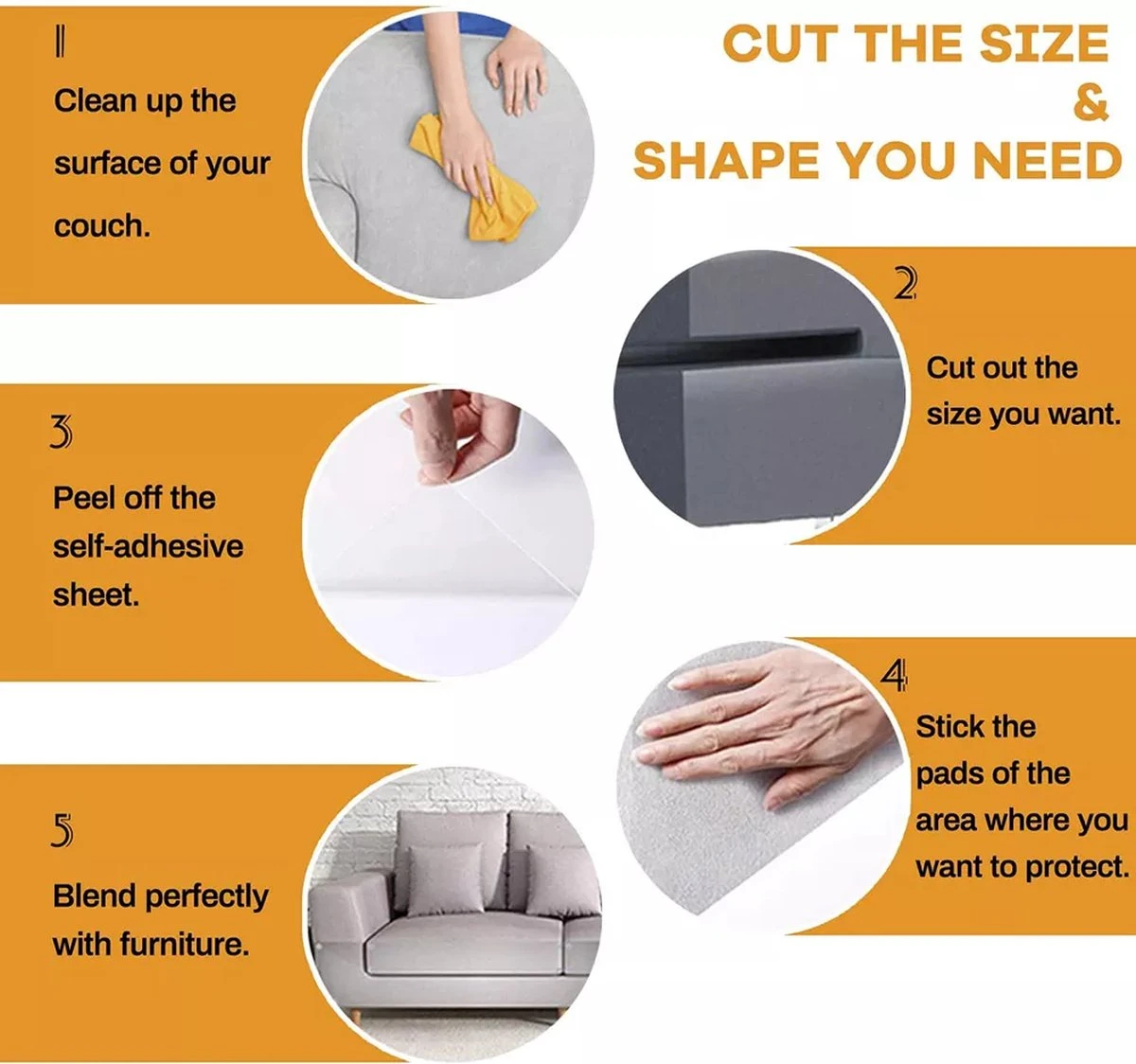 CUT THE SIZE
&
SHAPE YOU NEED

1

Clean up the surface of your couch.

2

Cut out the size you want.

3

Peel off the self-adhesive sheet.

4

Stick the pads of the area where you want to protect.

5

Blend perfectly with furniture.