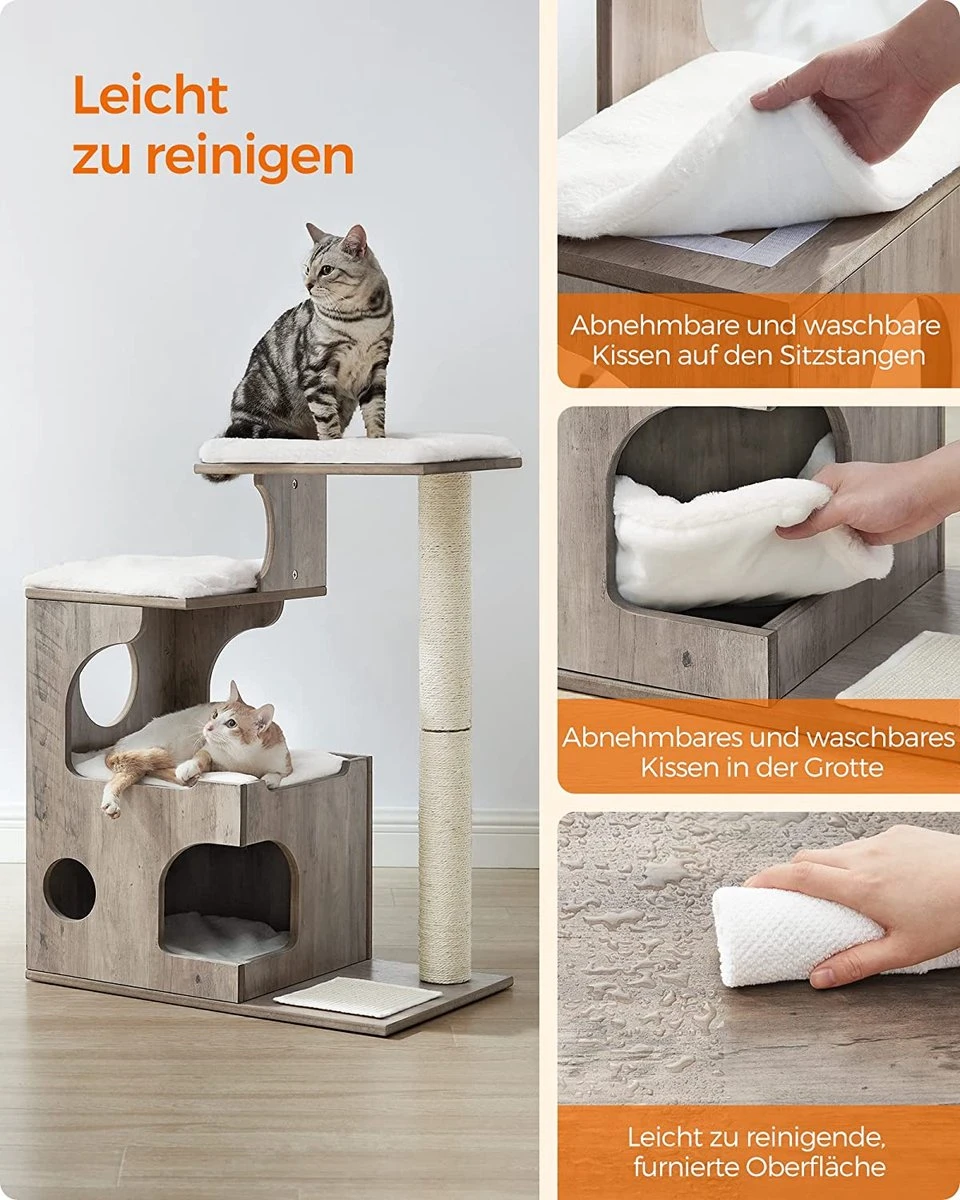 Leicht zu reinigen

Abnehmbare und waschbare Kissen auf den Sitzstangen

Abnehmbares und waschbares Kissen in der Grotte

Leicht zu reinigende, furnierte Oberfläche